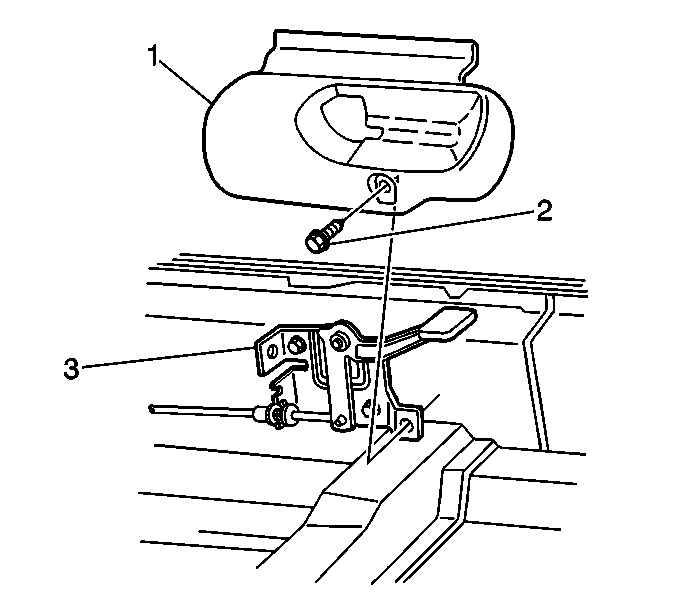 1

2

3