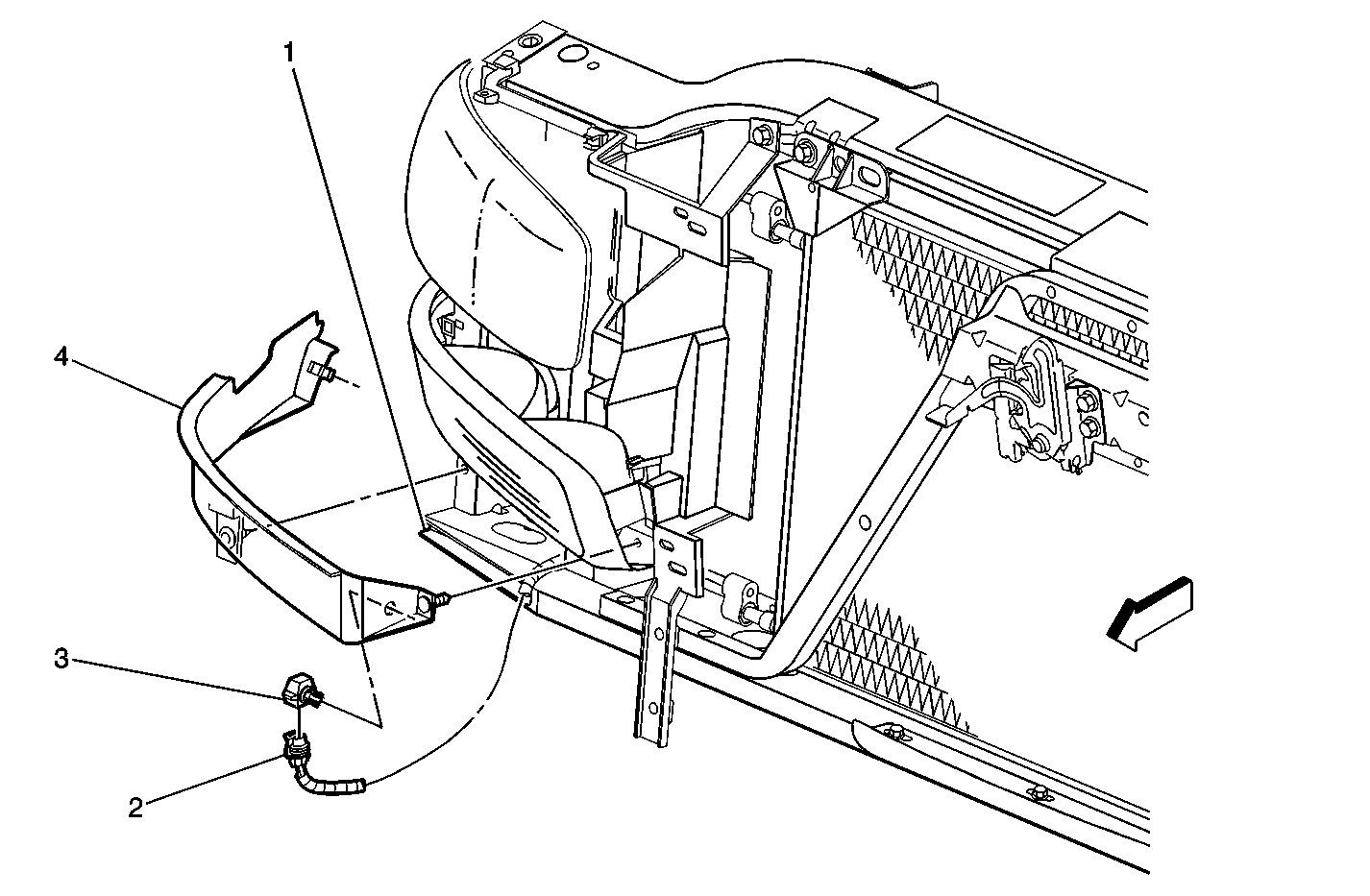 1
4
3
2