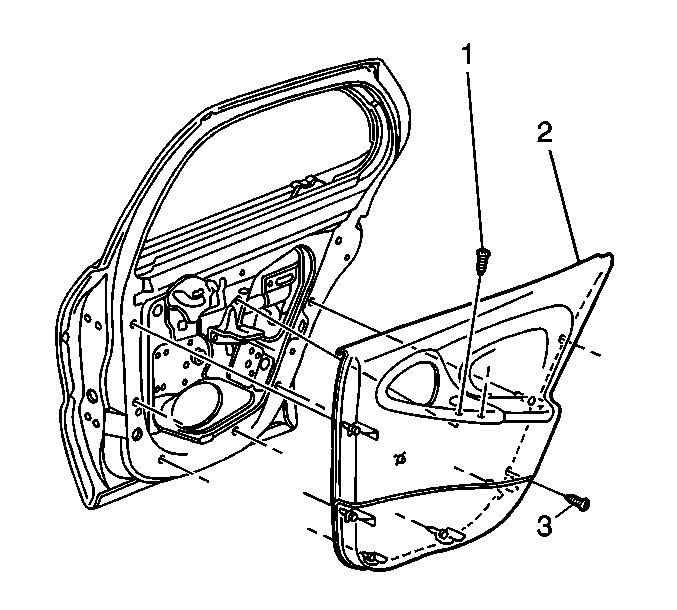 1
2
3