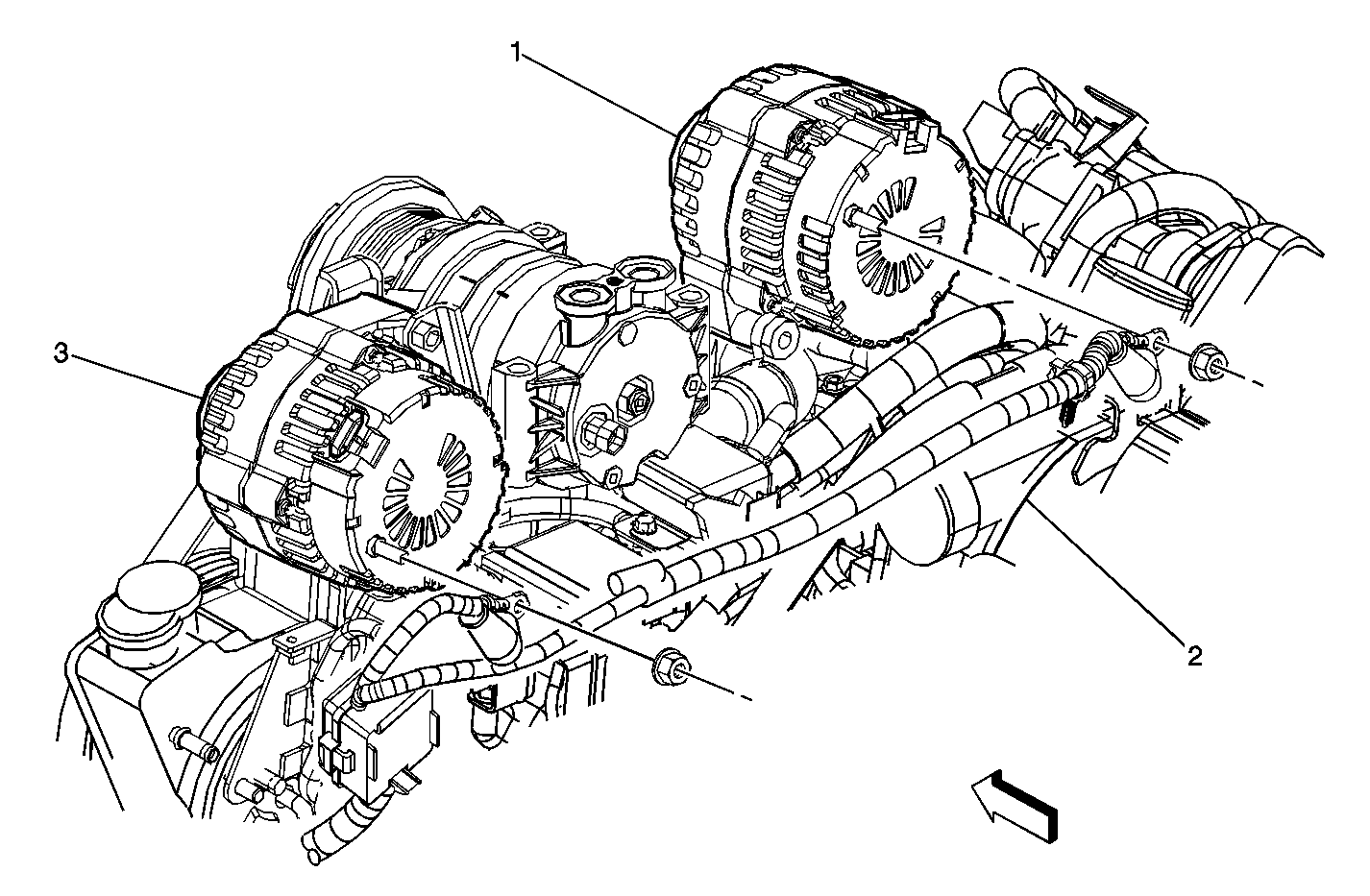 1

3

2