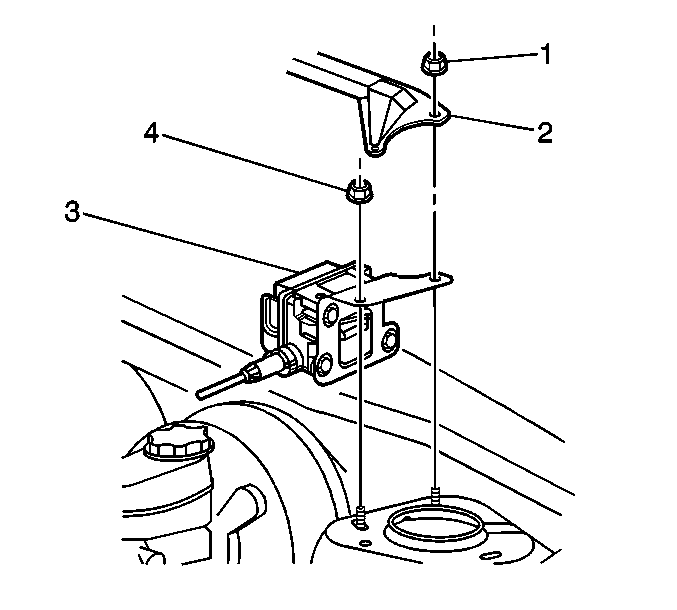 1
2
4
3