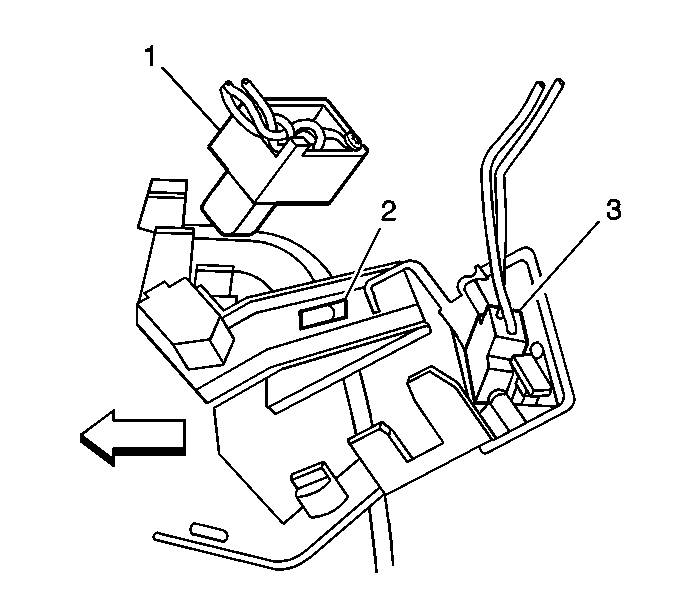 1
2
3