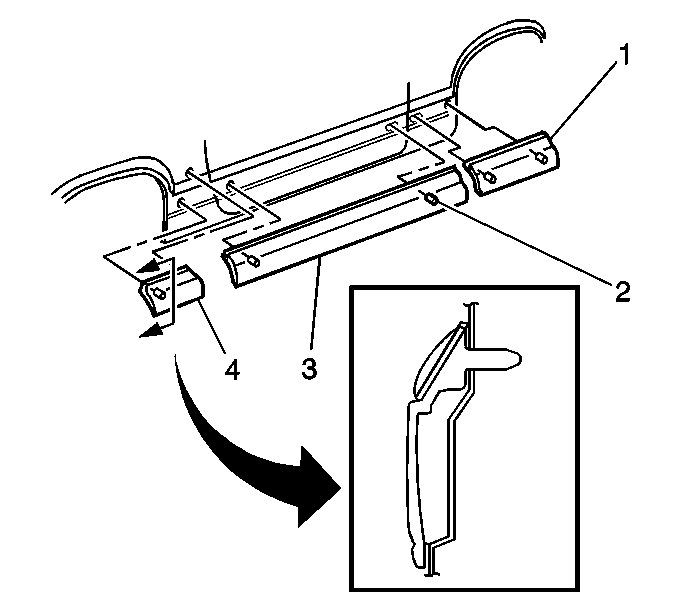 1
2
4
3