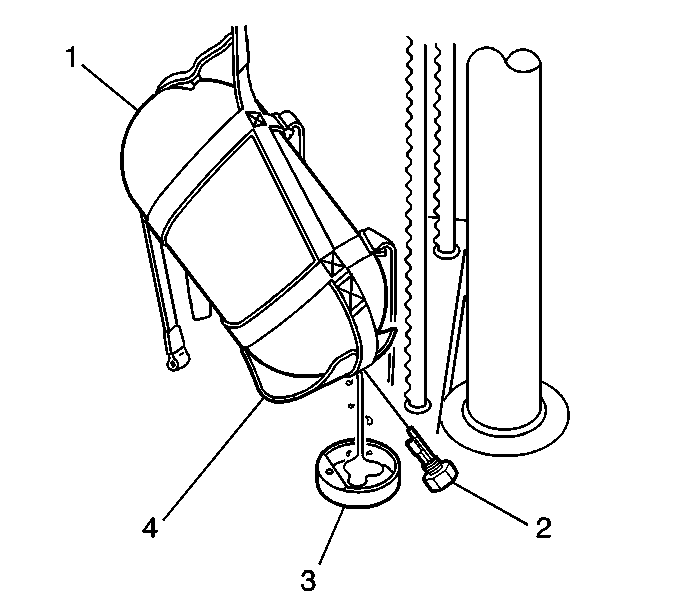 1
4
3
2