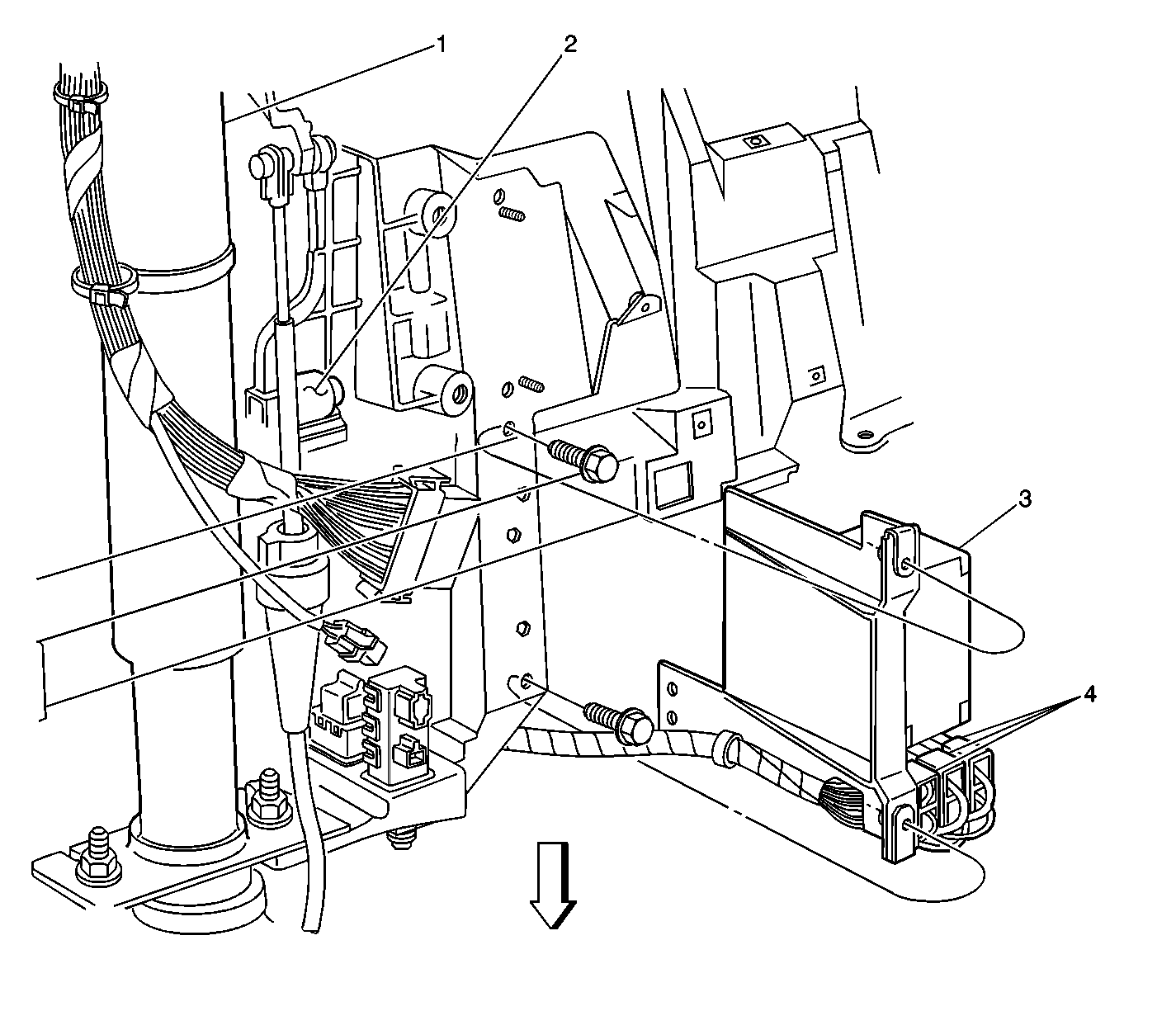 1
2
3
4