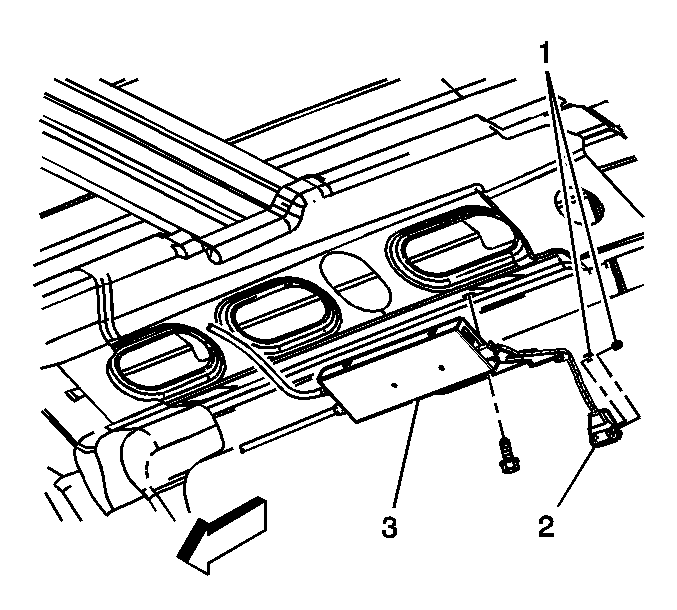 1
3
2