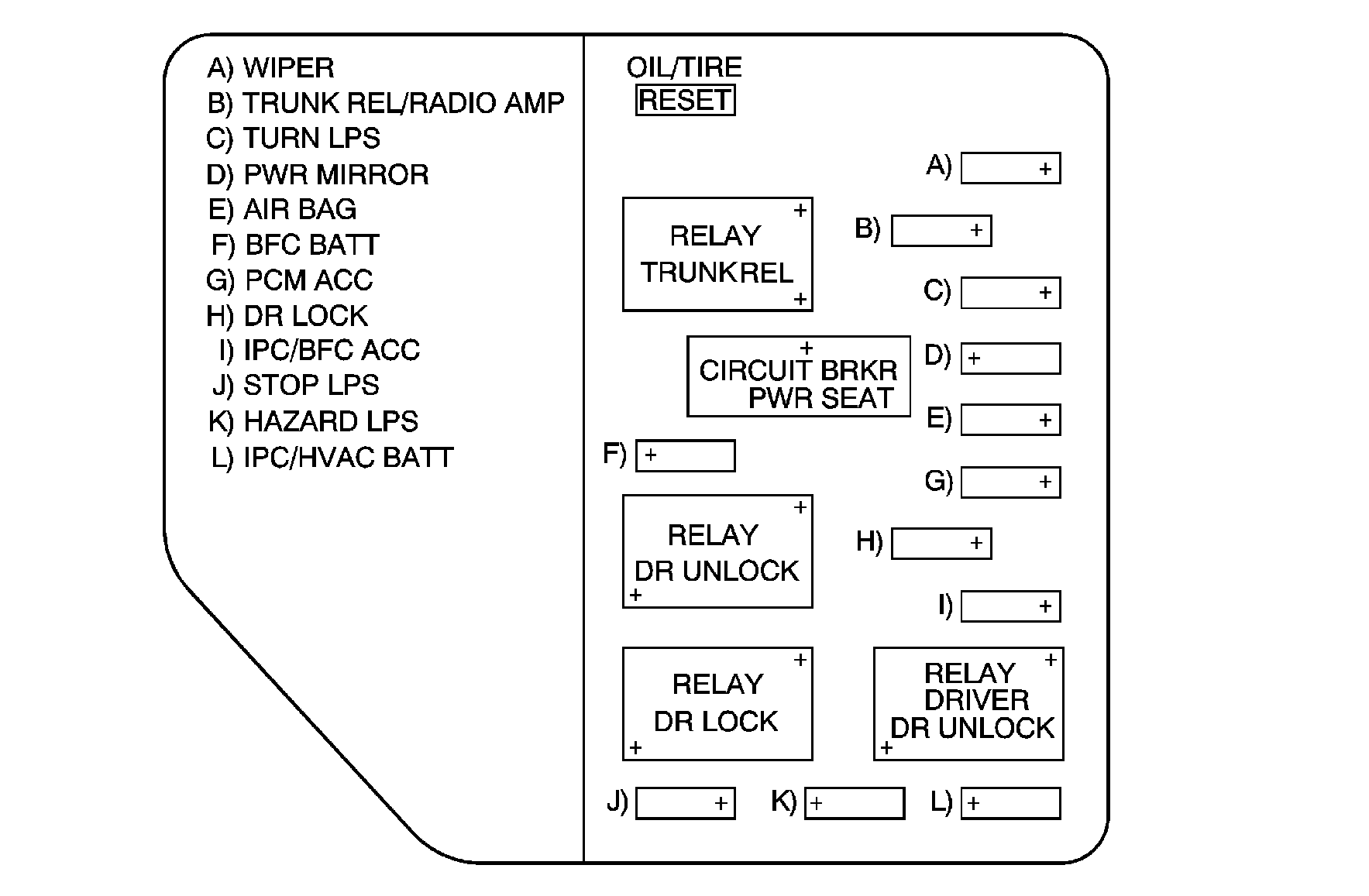 A) WIPER
B) TRUNK REL/RADIO AMP
C) TURN LPS
D) PWR MIRROR
E) AIR BAG
F) BFC BATT
G) PCM ACC
H) DR LOCK
I) IPC/BFC ACC
J) STOP LPS
K) HAZARD LPS
L) IPC/HVAC BATT

OIL/TIRE
RESET

A) +

RELAY
TRUNKREL
+
+

B) +

C) +

+
CIRCUIT BRKR
PWR SEAT

D) +

E) +

F) +

G) +

RELAY
DR UNLOCK
+
+

H) +

I) +

RELAY
DR LOCK
+
+

RELAY
DRIVER
DR UNLOCK
+
+

J) +
K) +
L) +