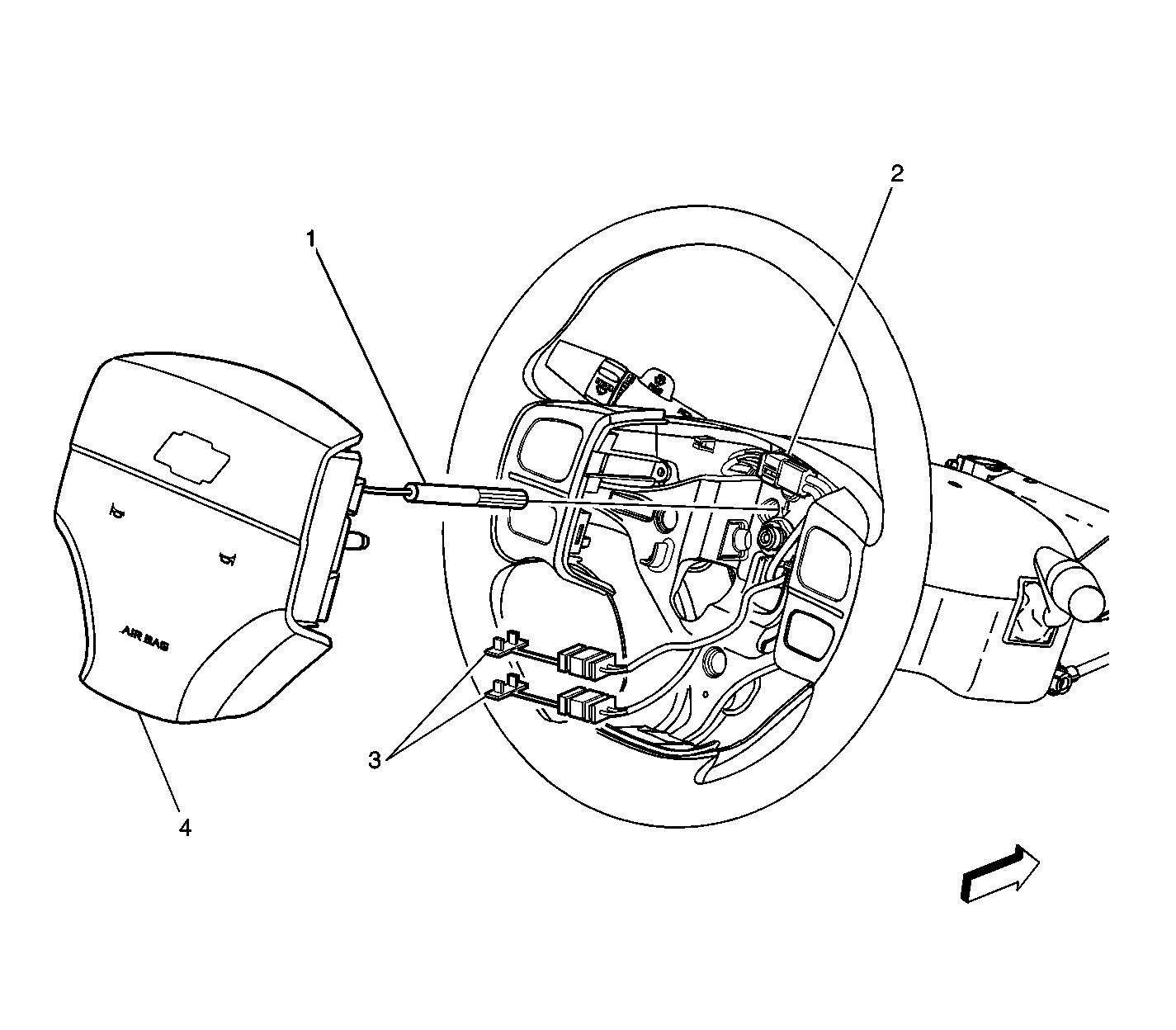 2
1
AIR BAG
3
4