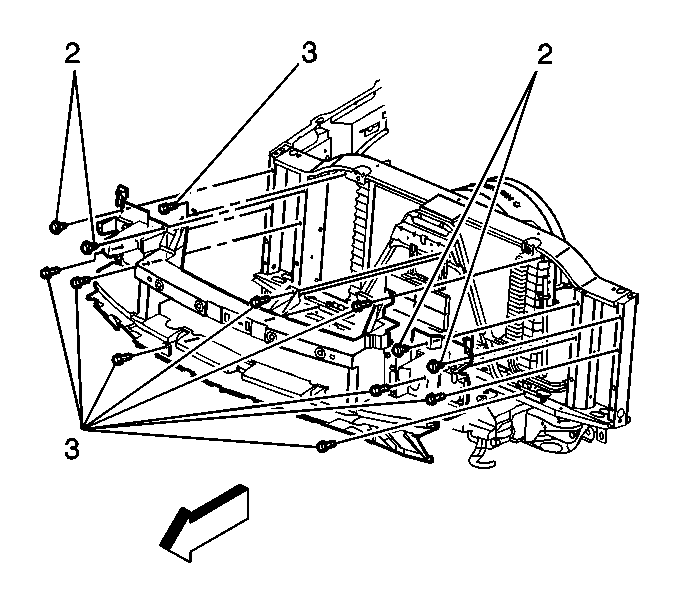 2
3
2
3