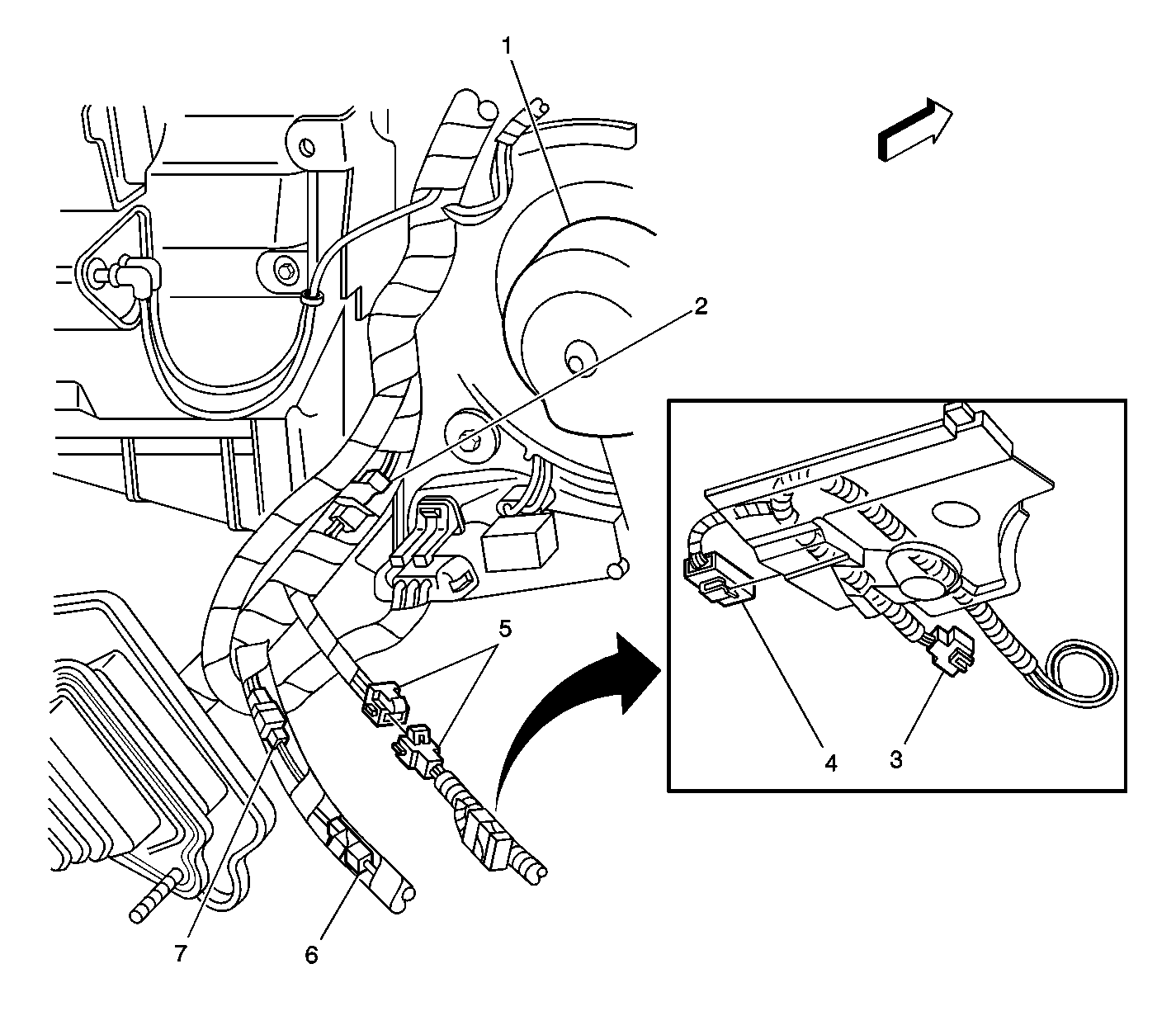 1
2
5
4
3
7
6