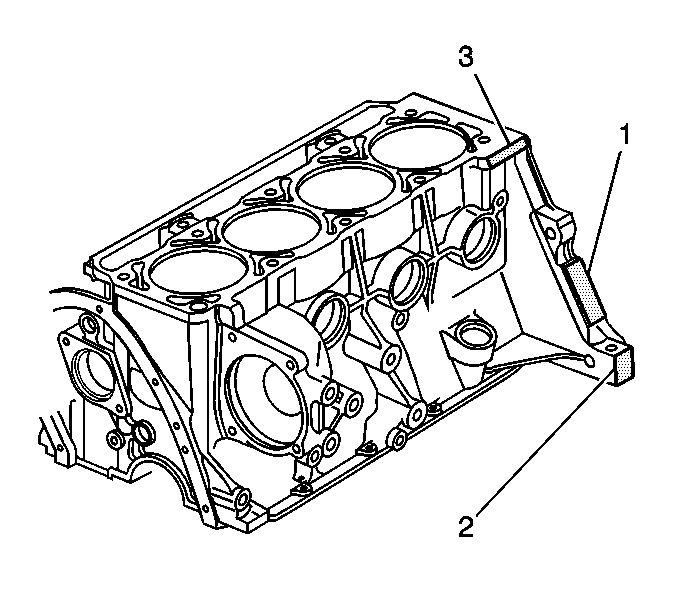 3
1
2