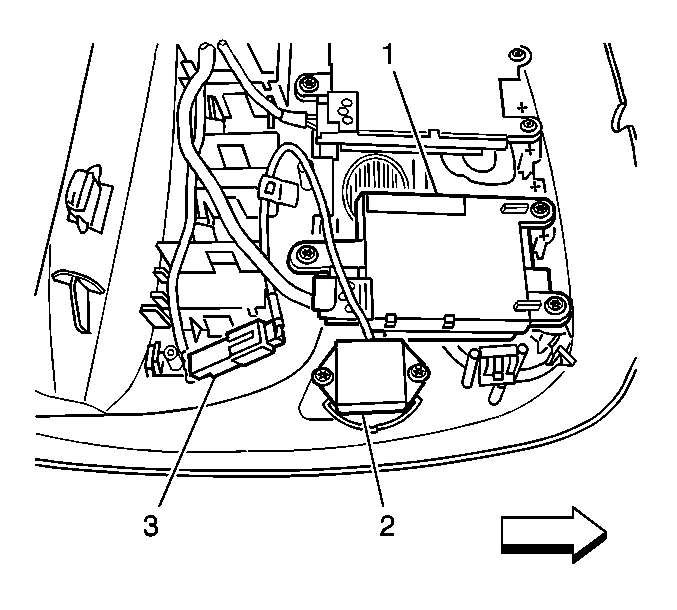 1
3
2