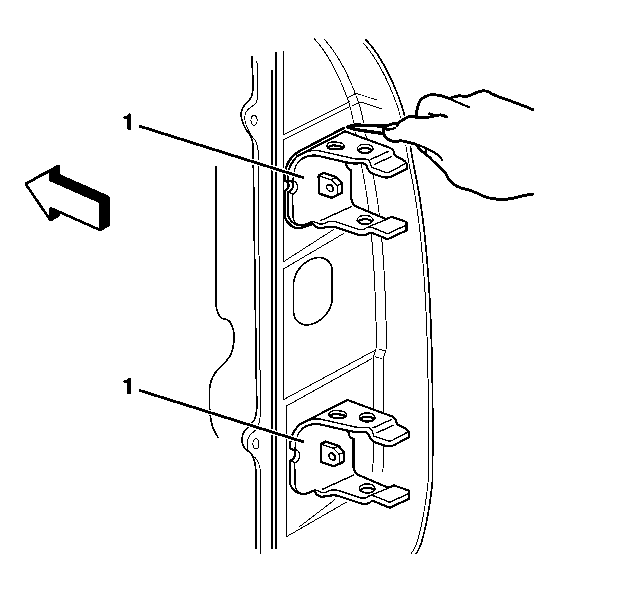 1

1