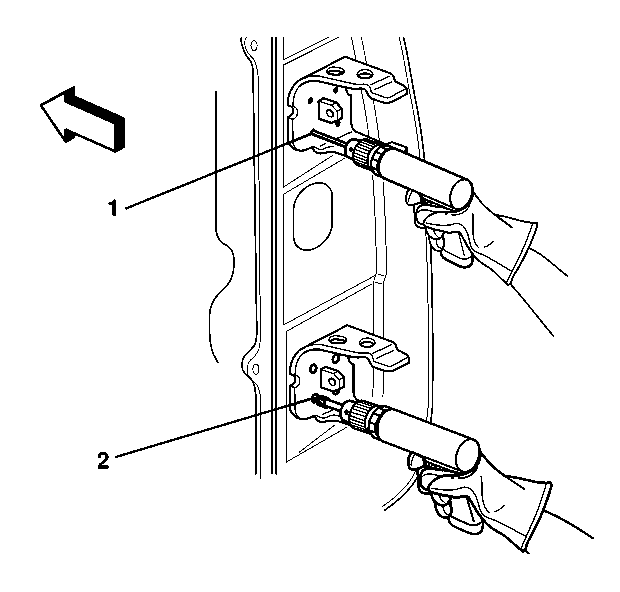 1

2