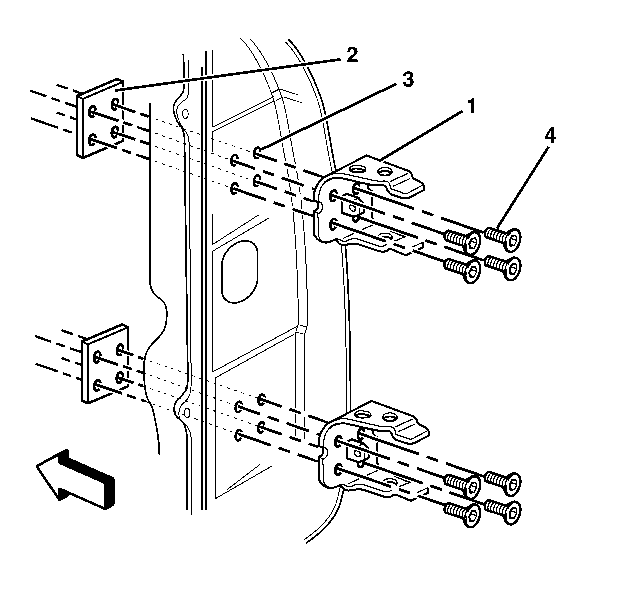 2
3
1
4