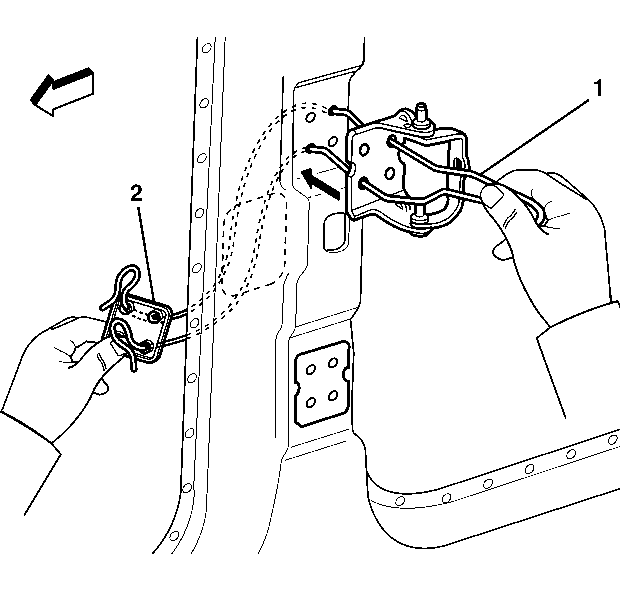 1

2