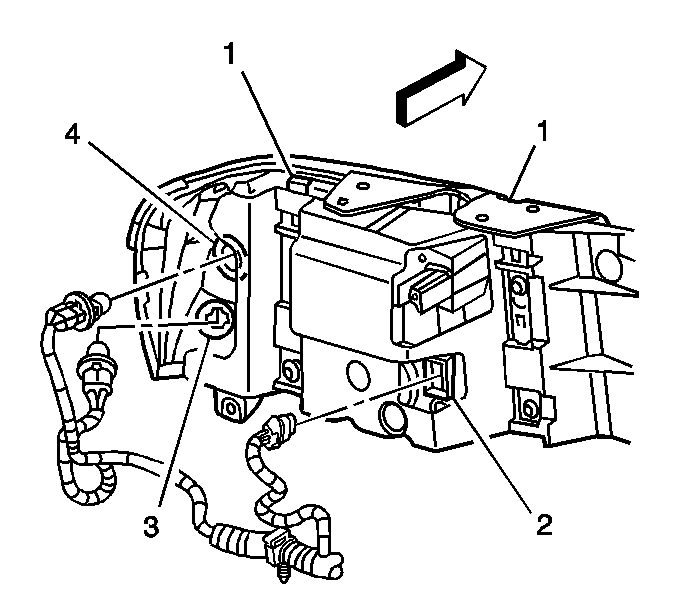 1
4
1
3
2