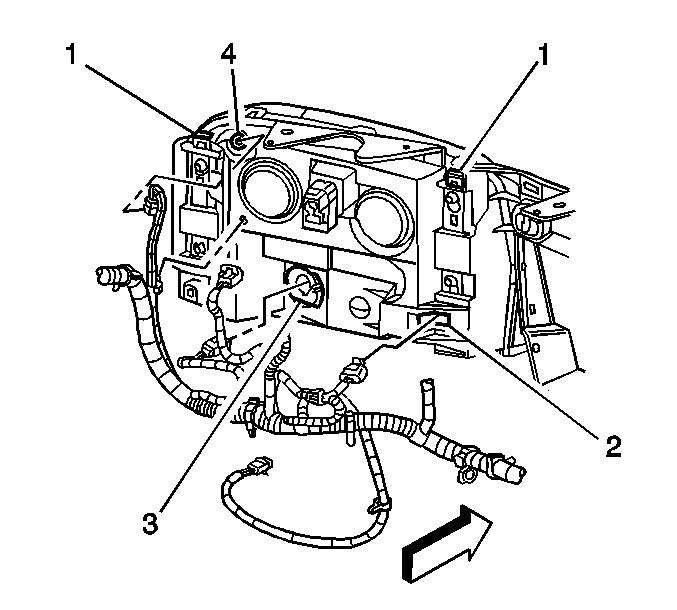 1
4
1
2
3