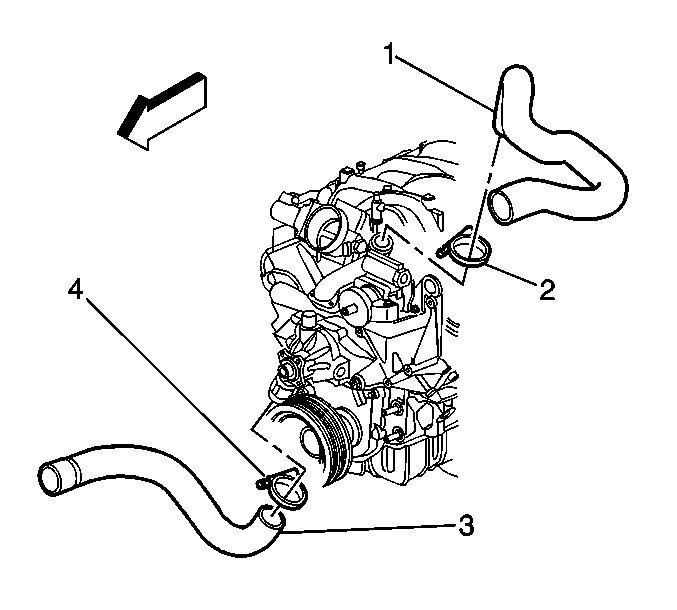 1
2
4
3