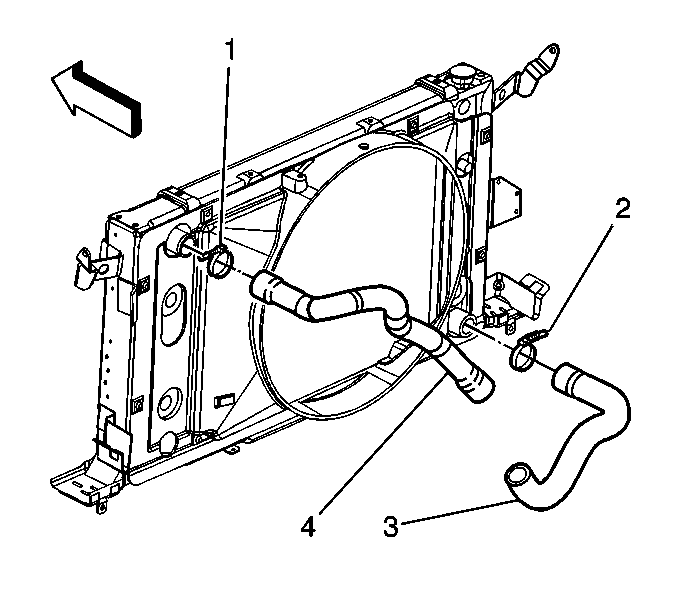 1
2
4
3