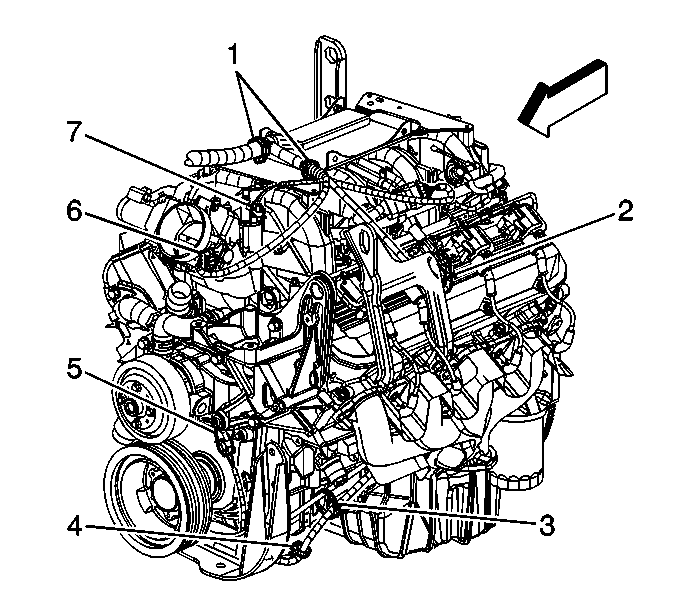 1
7
6
2
5
4
3