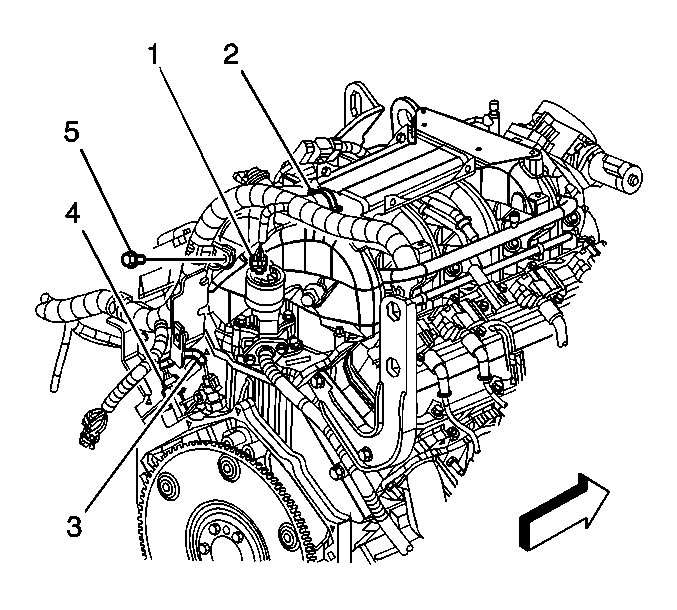 1
2
5
4
3