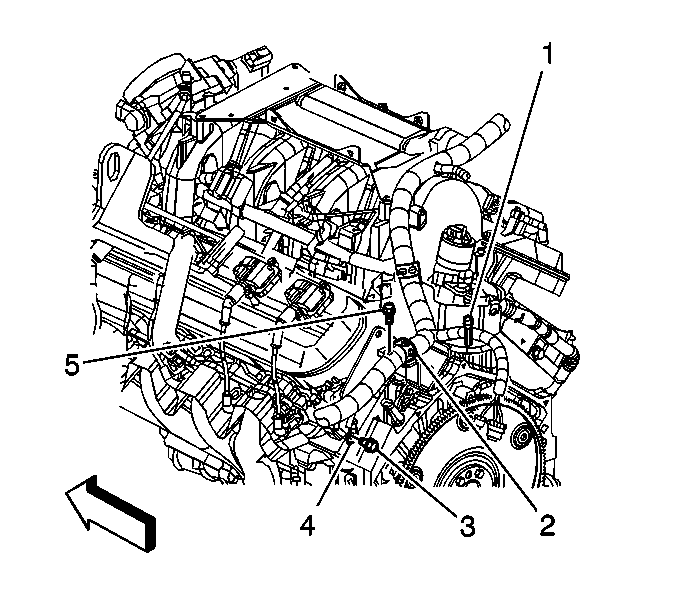 1
5
4
3
2