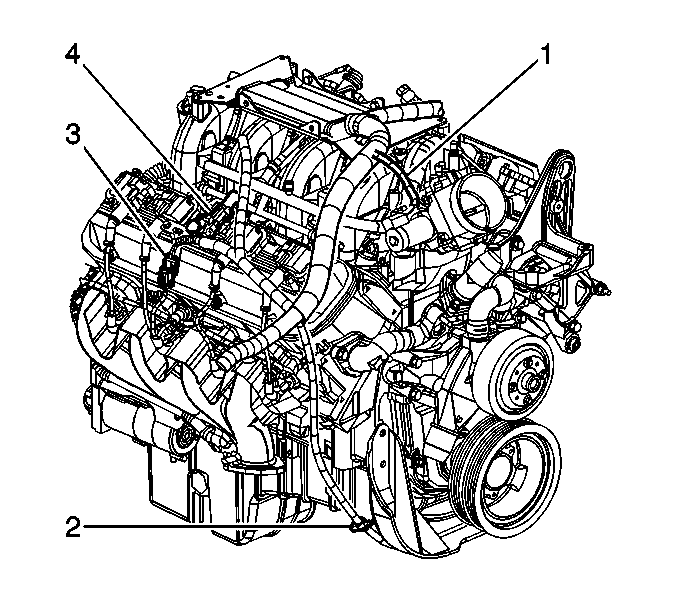 4
1
3
2