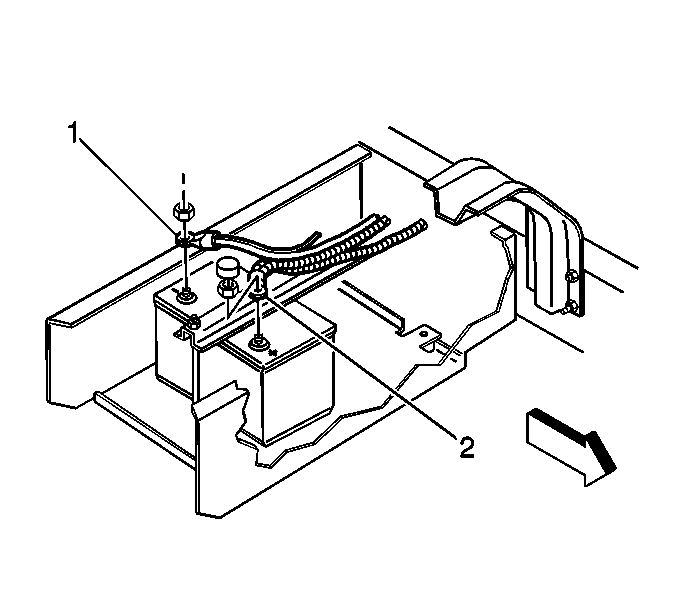 1

2