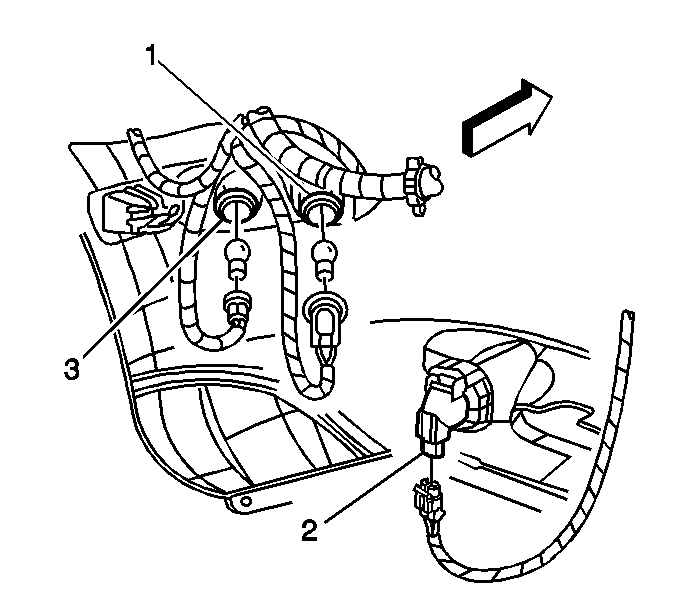 1
3
2