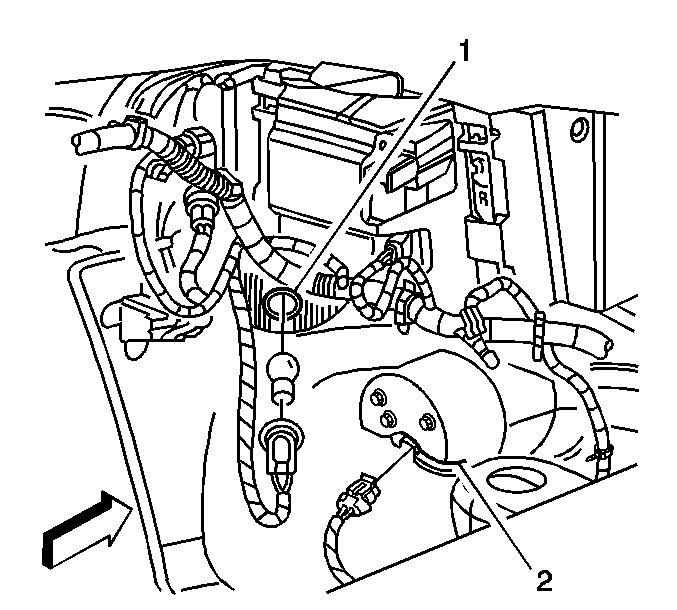 1
R
2