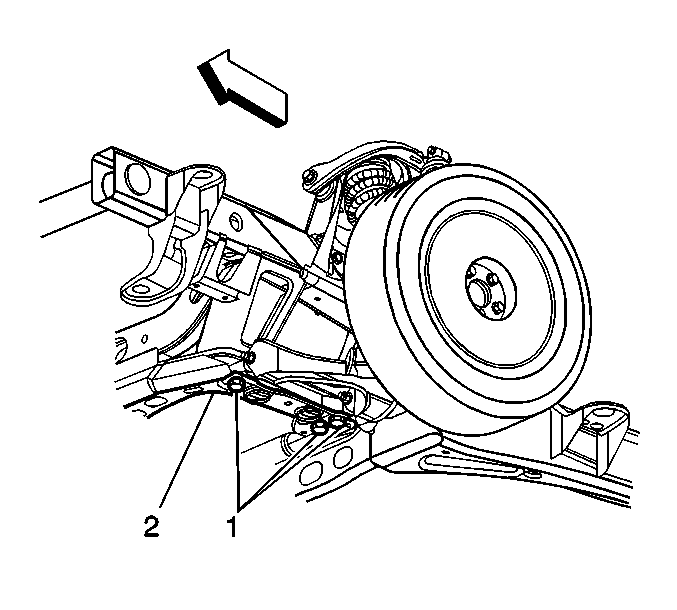 2
1