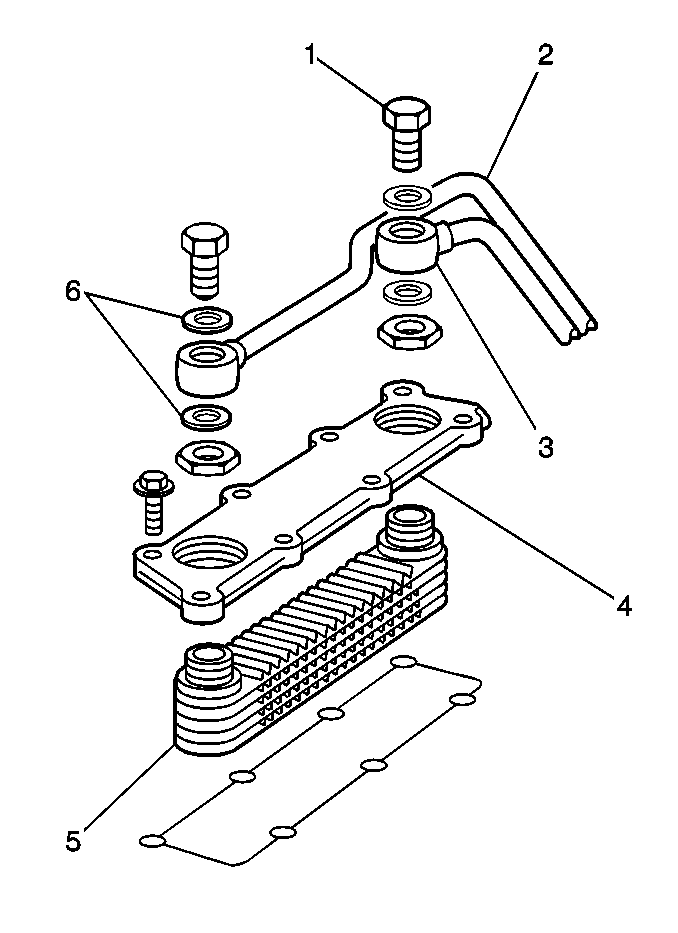 1
2
6
3
4
5