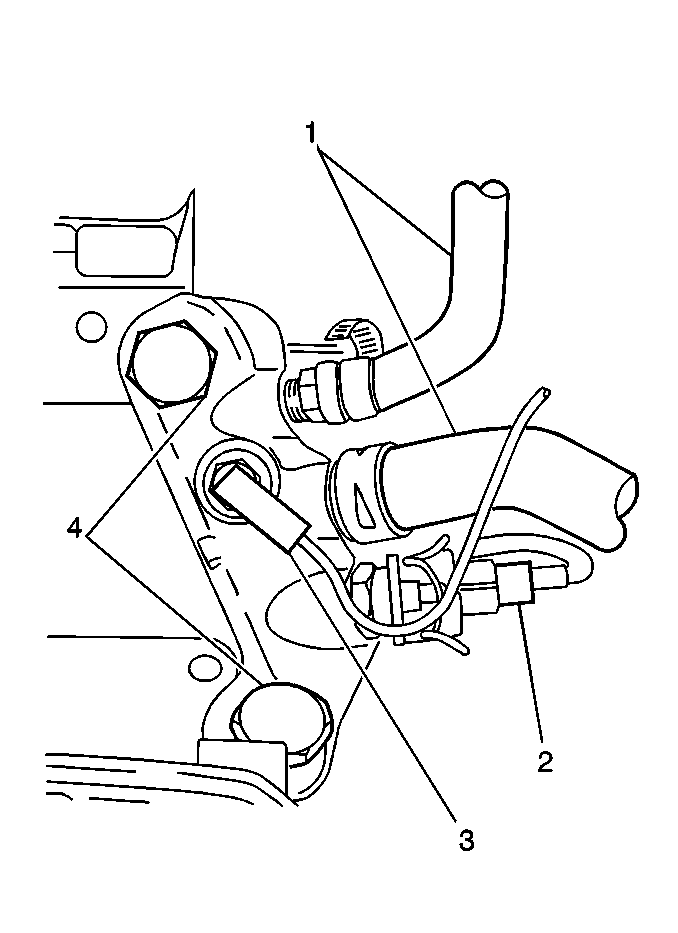 1
4
2
3