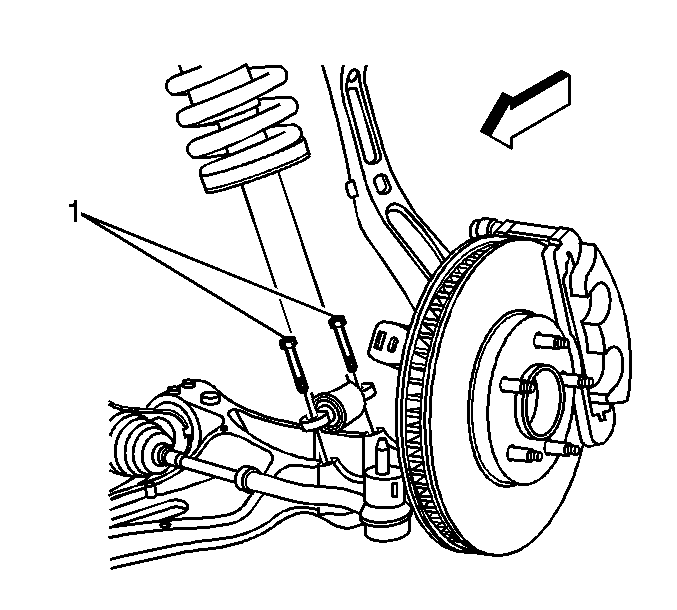 1