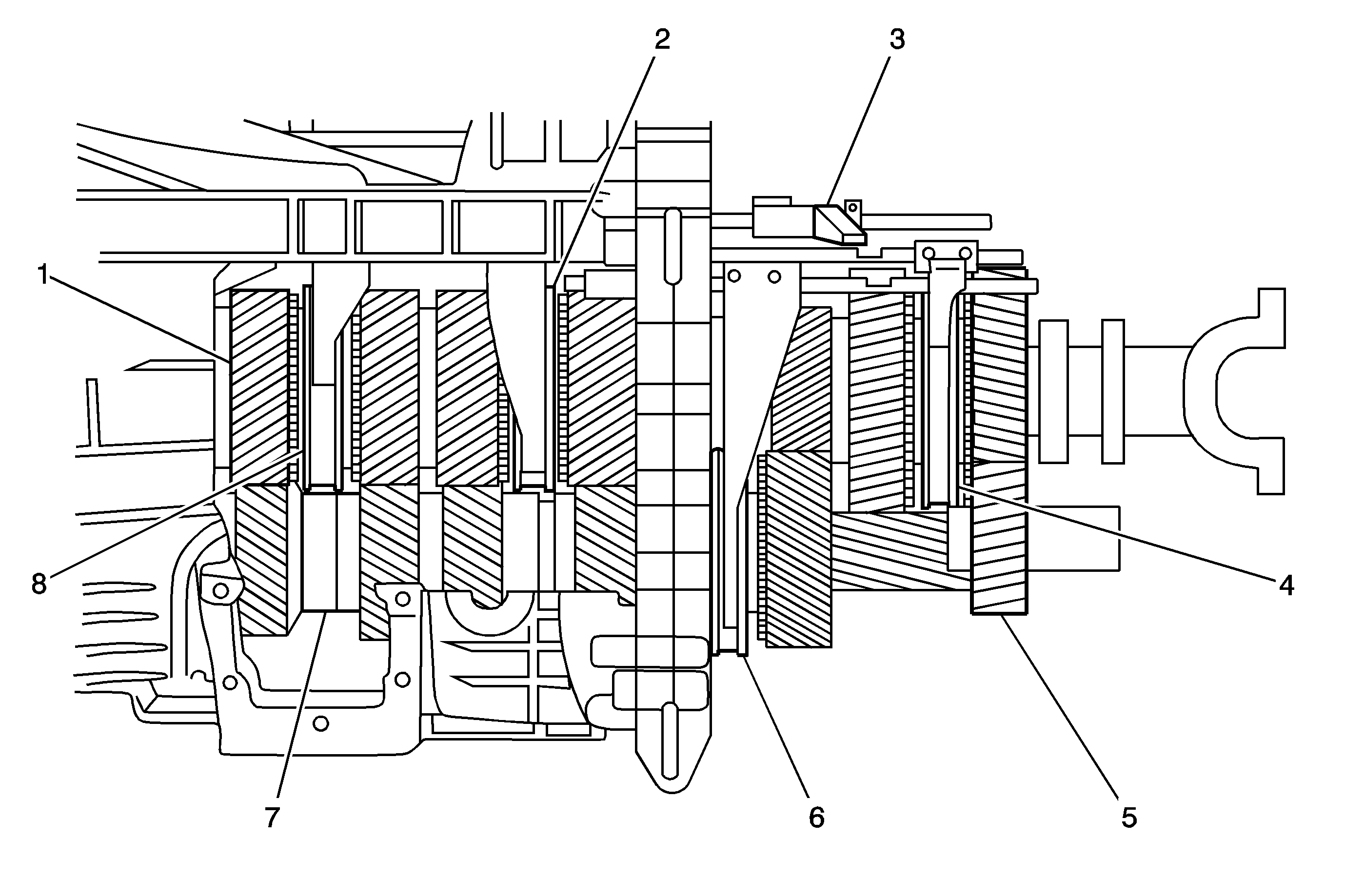 2
3
1
8
4
7
6
5