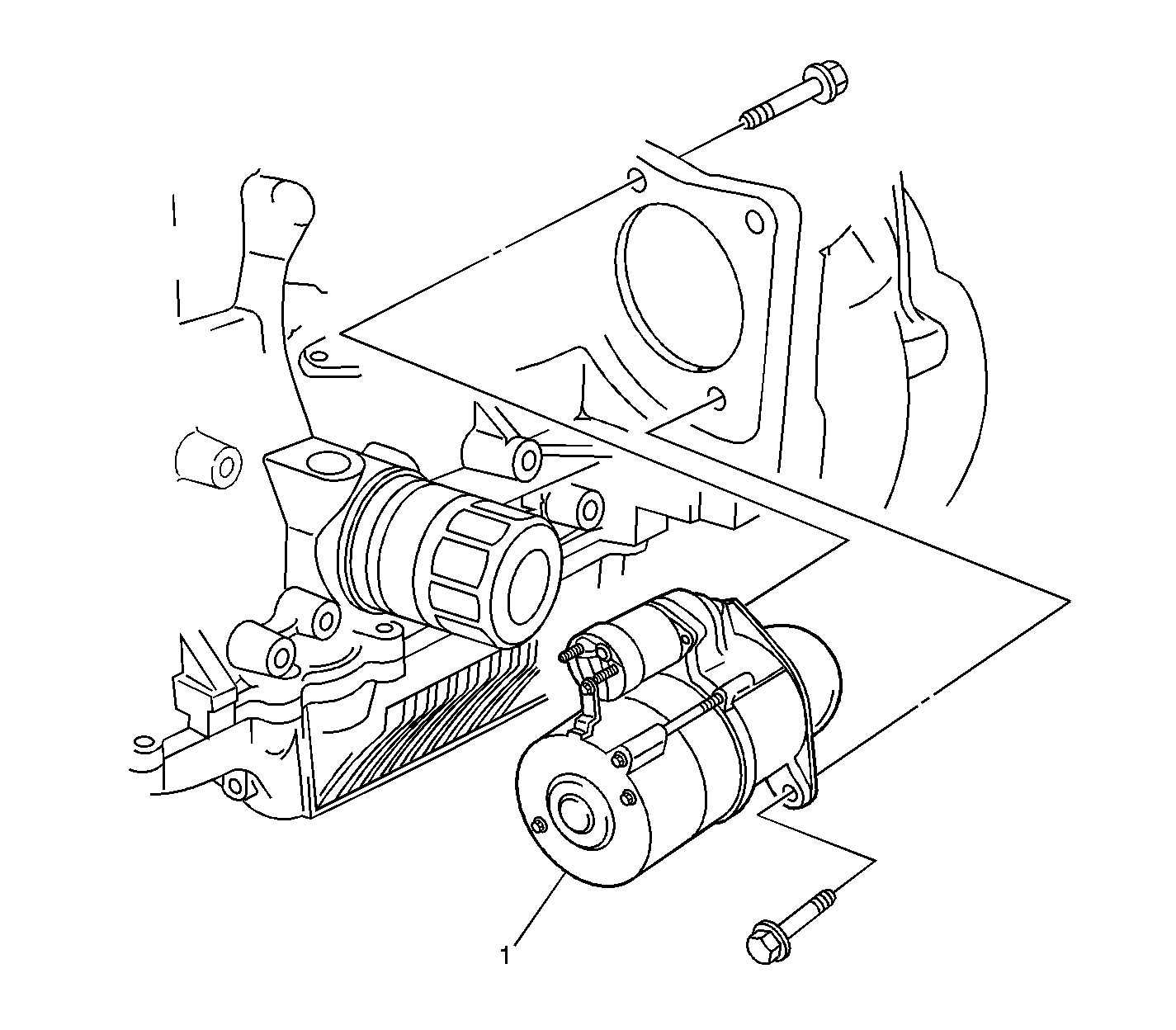 1