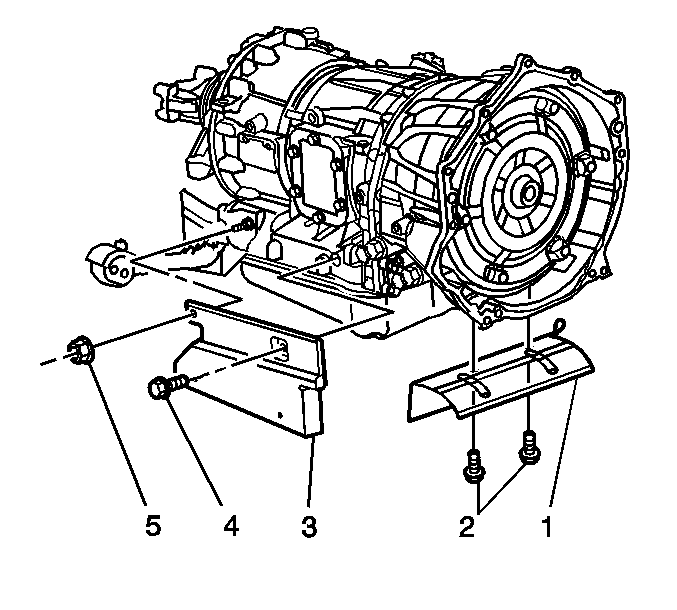 5
4
3
2
1