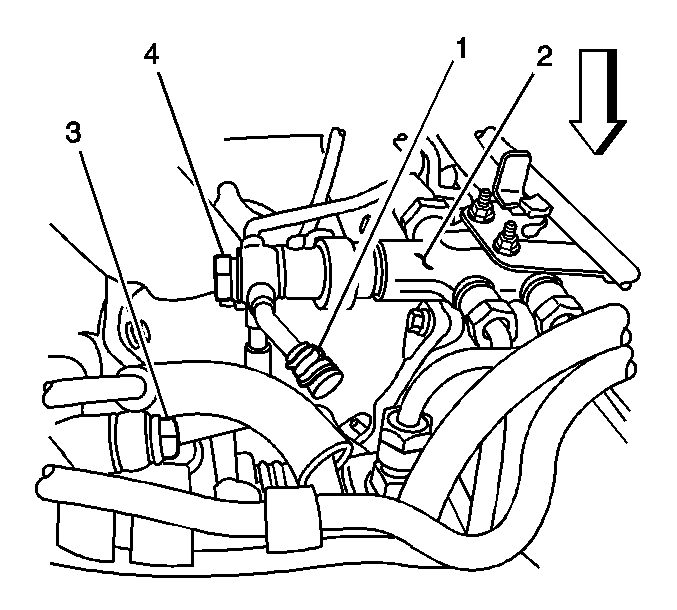 4
1
2
3