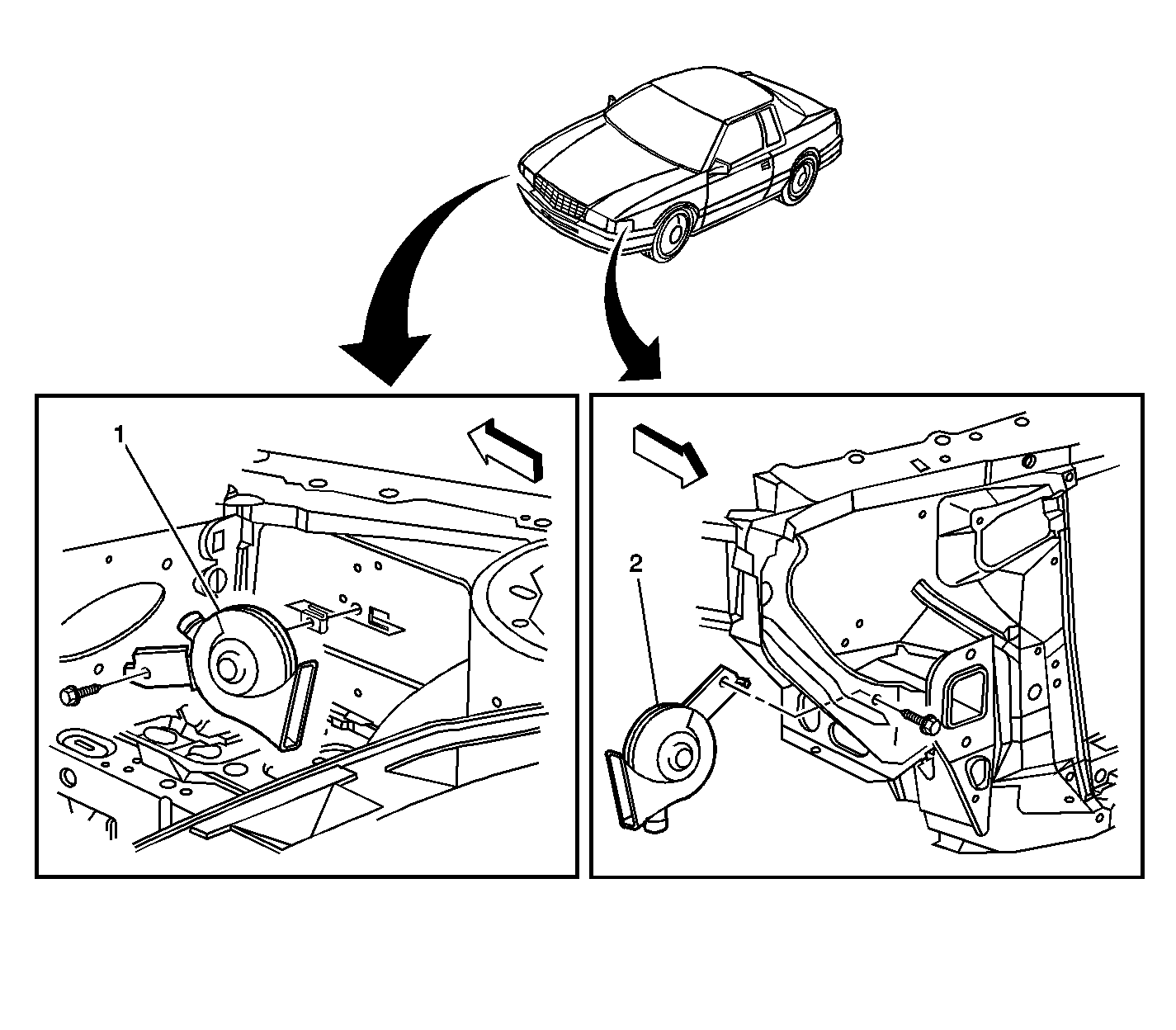 1

2