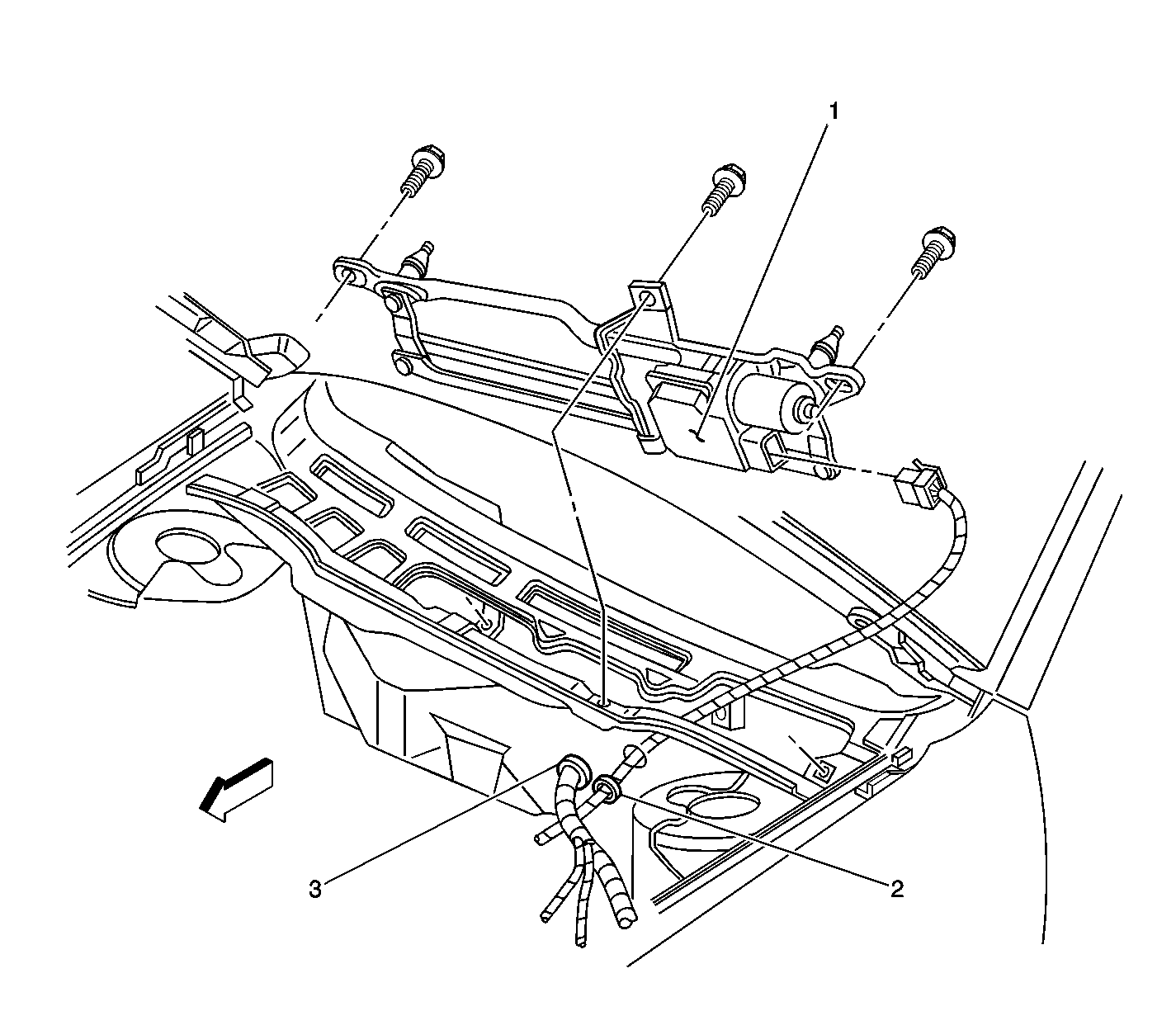 1
3
2