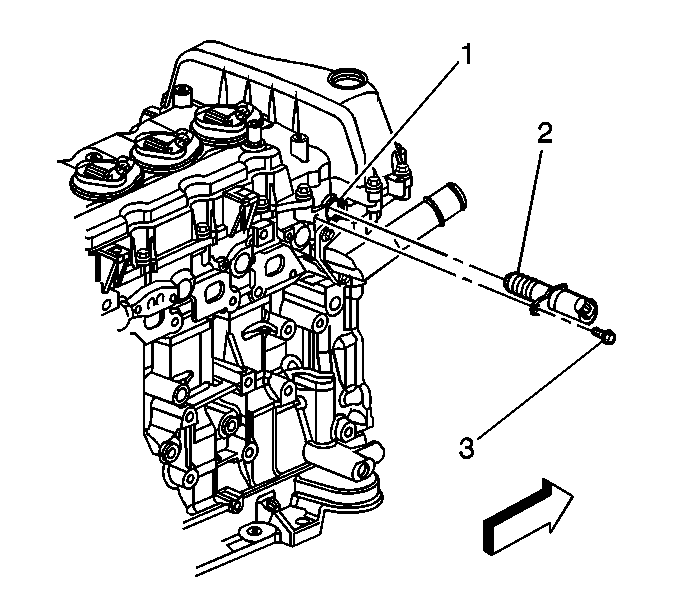 1
2
3