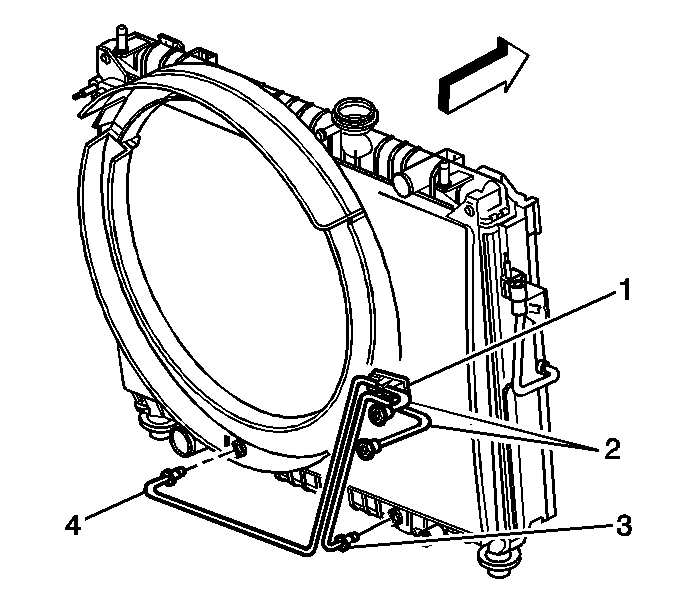 1
2
4
3