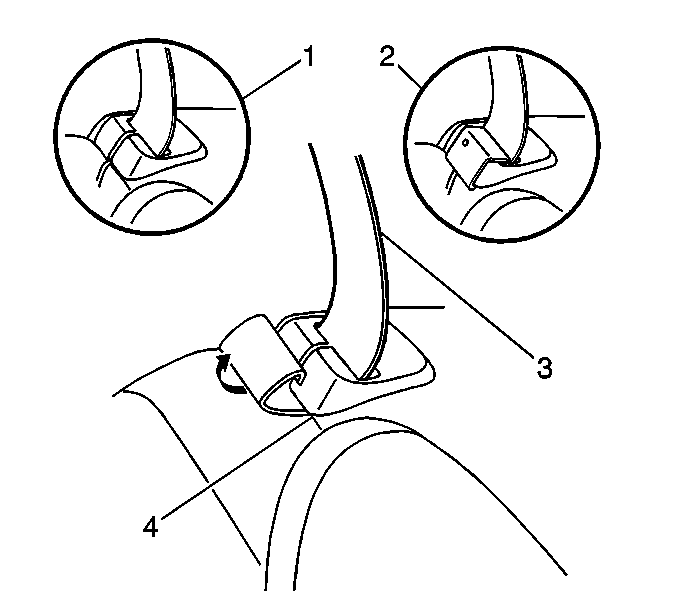 1
2
3
4