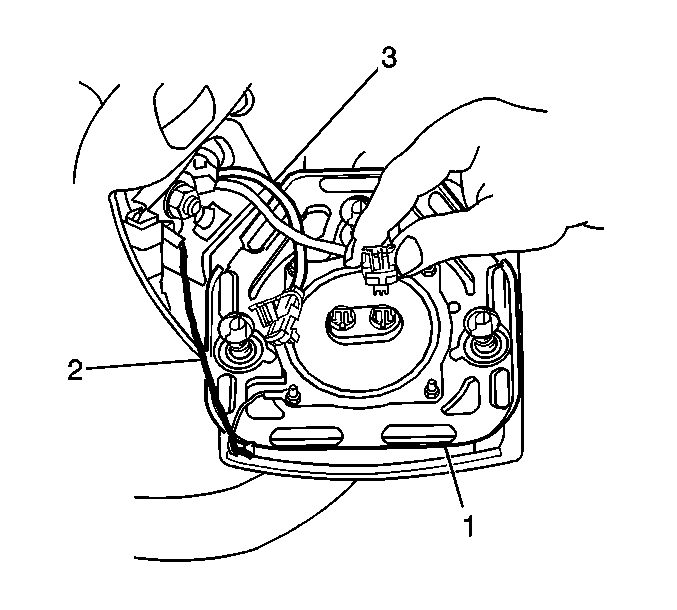 3
2
1