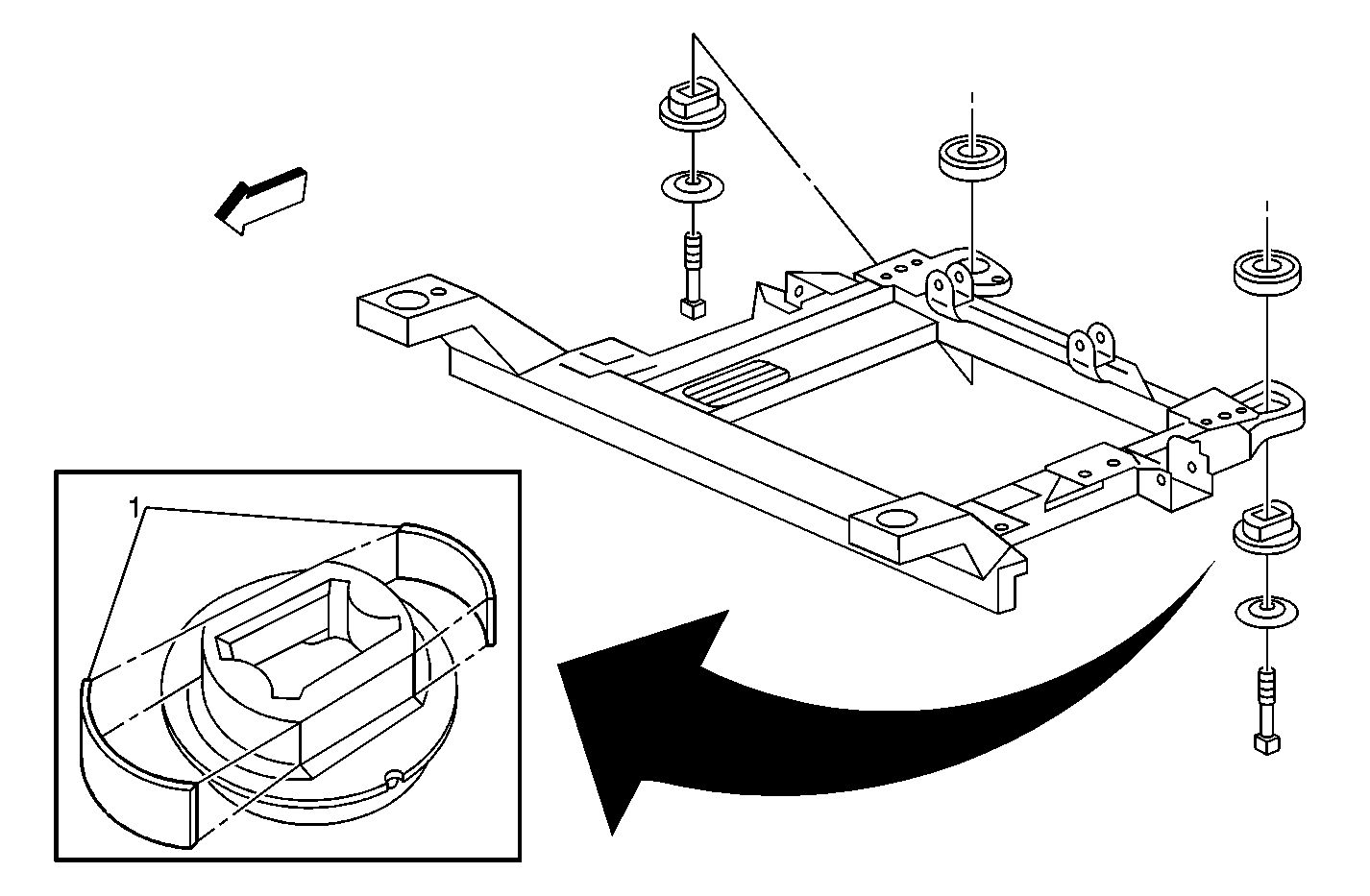 1