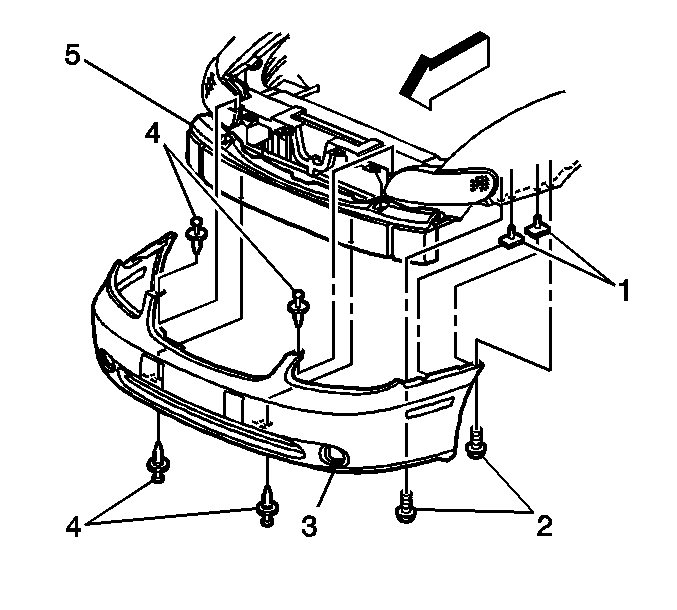 5
4
1
4
3
2