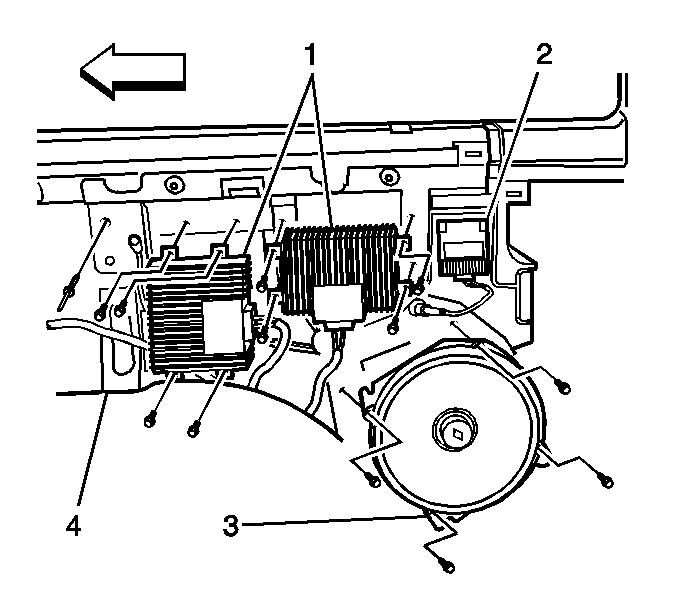 1
2
4
3