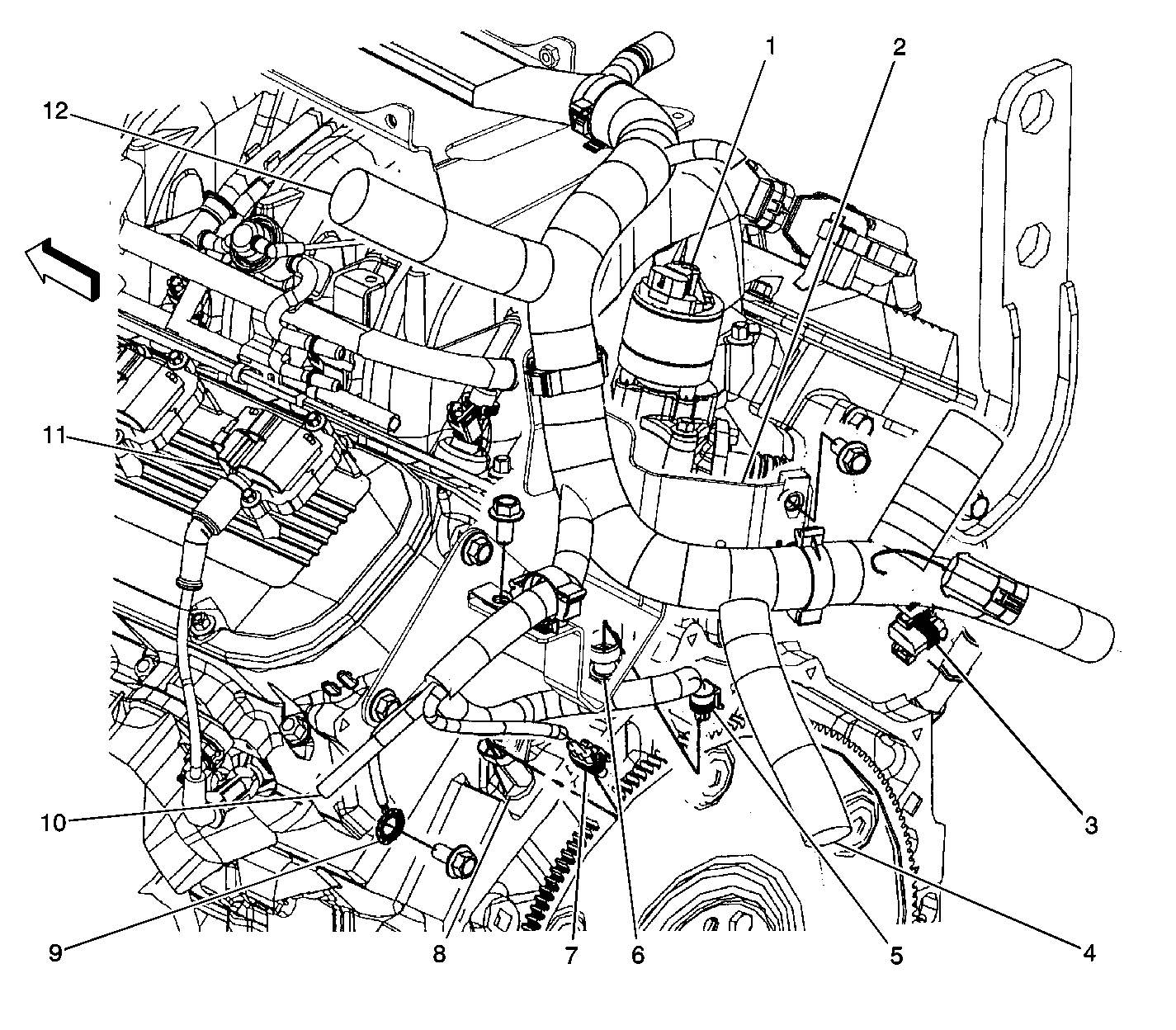 1
2
12
11
3
10
9
8
7
6
5
4