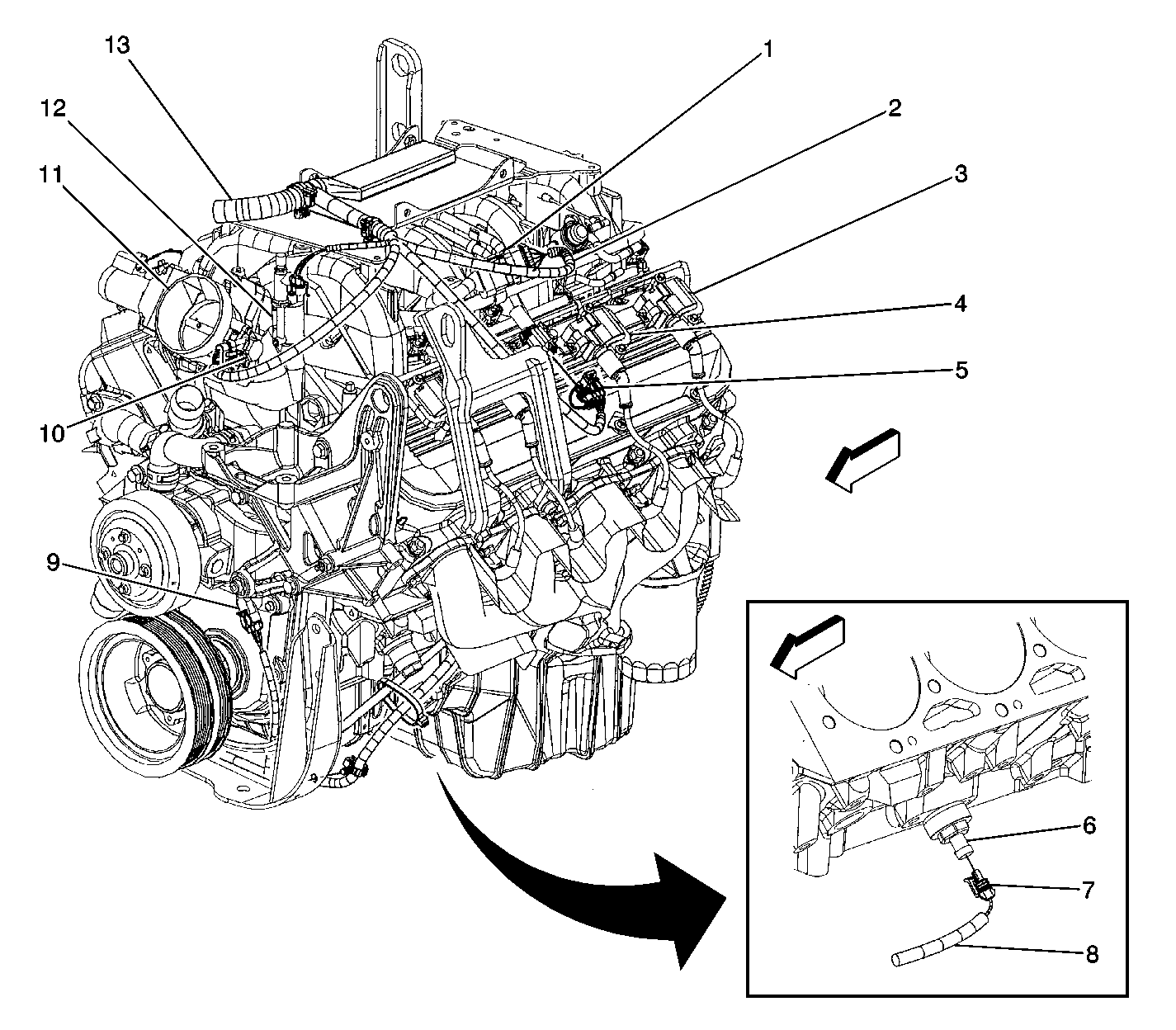 13
12
11
1
2
3
4
5
10
9
6
7
8